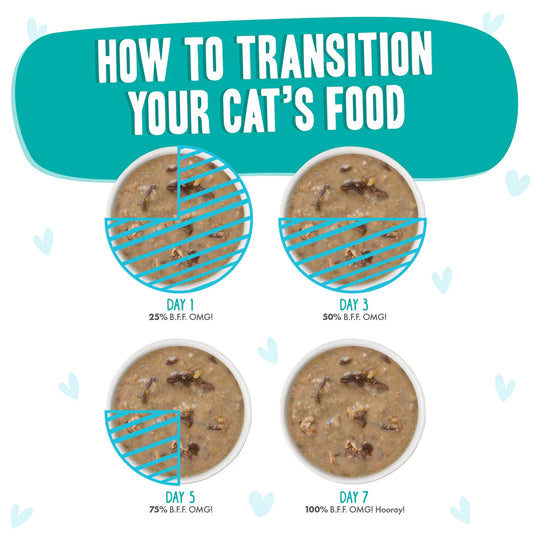 HOW TO TRANSITION YOUR CAT'S FOOD

DAY 1
25% B.F.F. OMG!

DAY 3
50% B.F.F. OMG!

DAY 5
75% B.F.F. OMG!

DAY 7
100% B.F.F. OMG! Hooray!